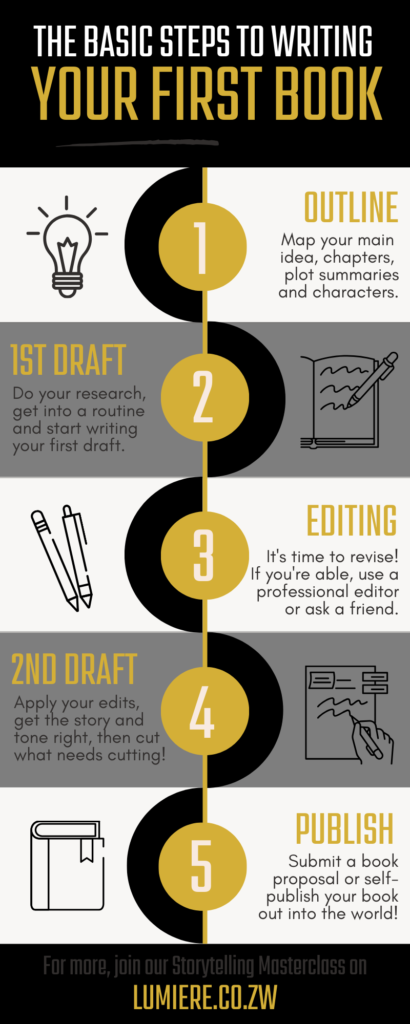 THE BASIC STEPS TO WRITING
YOUR FIRST BOOK

1

OUTLINE
Map your main idea, chapters, plot summaries and characters.

1ST DRAFT
Do your research, get into a routine and start writing your first draft.

2

3

EDITING
It's time to revise! If you're able, use a professional editor or ask a friend.

2ND DRAFT
Apply your edits, get the story and tone right, then cut what needs cutting!

4

5

PUBLISH
Submit a book proposal or self-publish your book out into the world!

For more, join our Storytelling Masterclass on
LUMIERE.CO.ZW